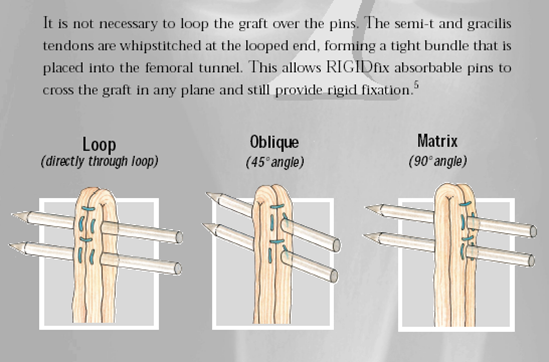 It is not necessary to loop the graft over the pins. The semi-t and gracilis tendons are whipstitched at the looped end, forming a tight bundle that is placed into the femoral tunnel. This allows RIGIDfix absorbable pins to cross the graft in any plane and still provide rigid fixation.$^5$

Loop
(directly through loop)

Oblique
(45° angle)

Matrix
(90° angle)